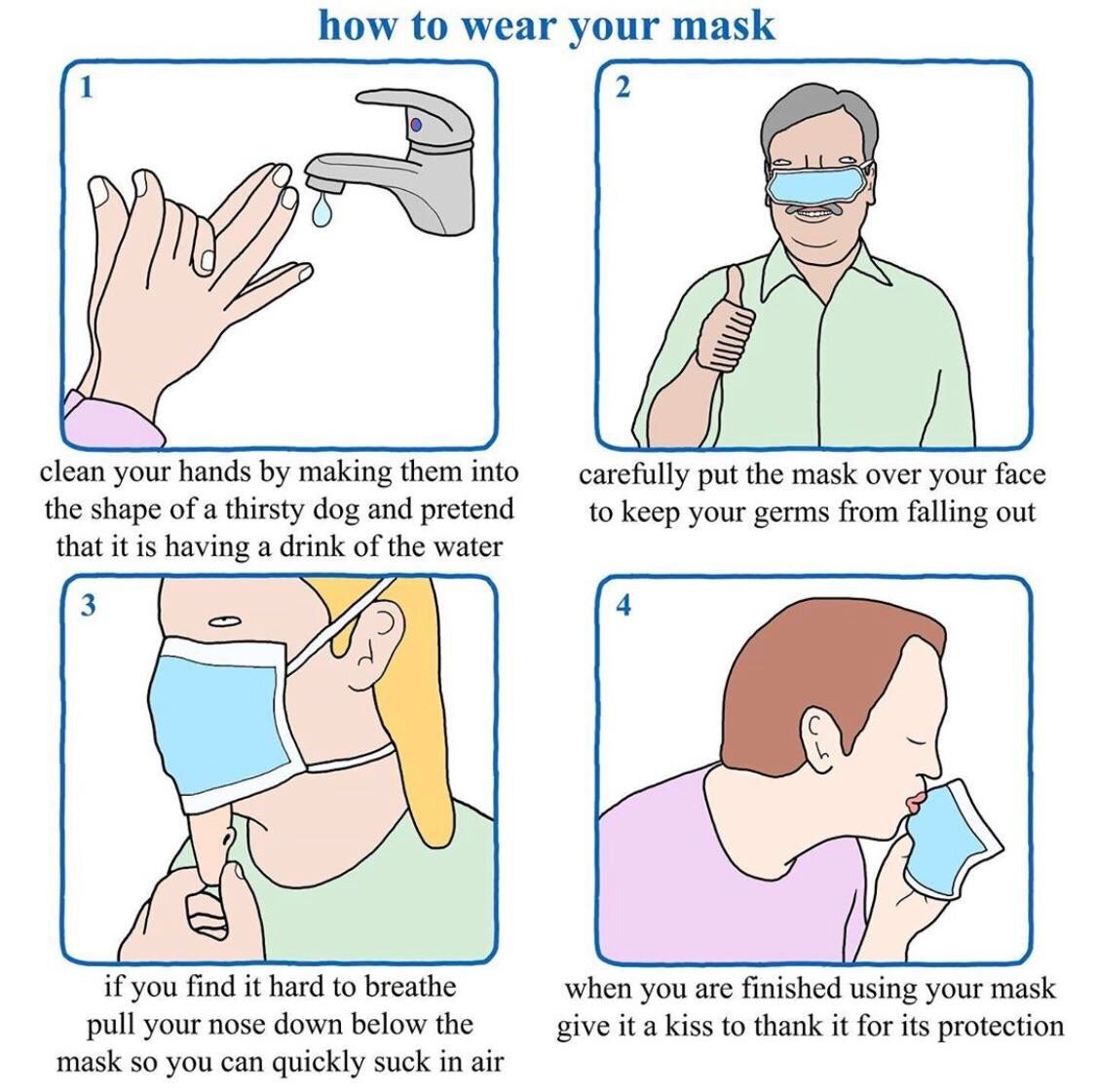 how to wear your mask

1

clean your hands by making them into the shape of a thirsty dog and pretend that it is having a drink of the water

2

carefully put the mask over your face to keep your germs from falling out

3

if you find it hard to breathe pull your nose down below the mask so you can quickly suck in air

4

when you are finished using your mask give it a kiss to thank it for its protection