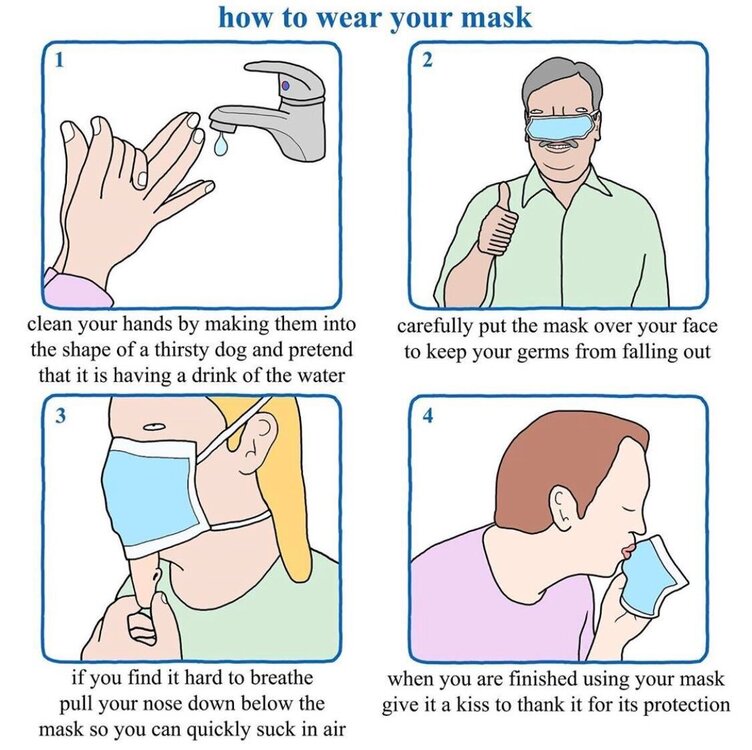 how to wear your mask

1

clean your hands by making them into the shape of a thirsty dog and pretend that it is having a drink of the water

2

carefully put the mask over your face to keep your germs from falling out

3

if you find it hard to breathe pull your nose down below the mask so you can quickly suck in air

4

when you are finished using your mask give it a kiss to thank it for its protection