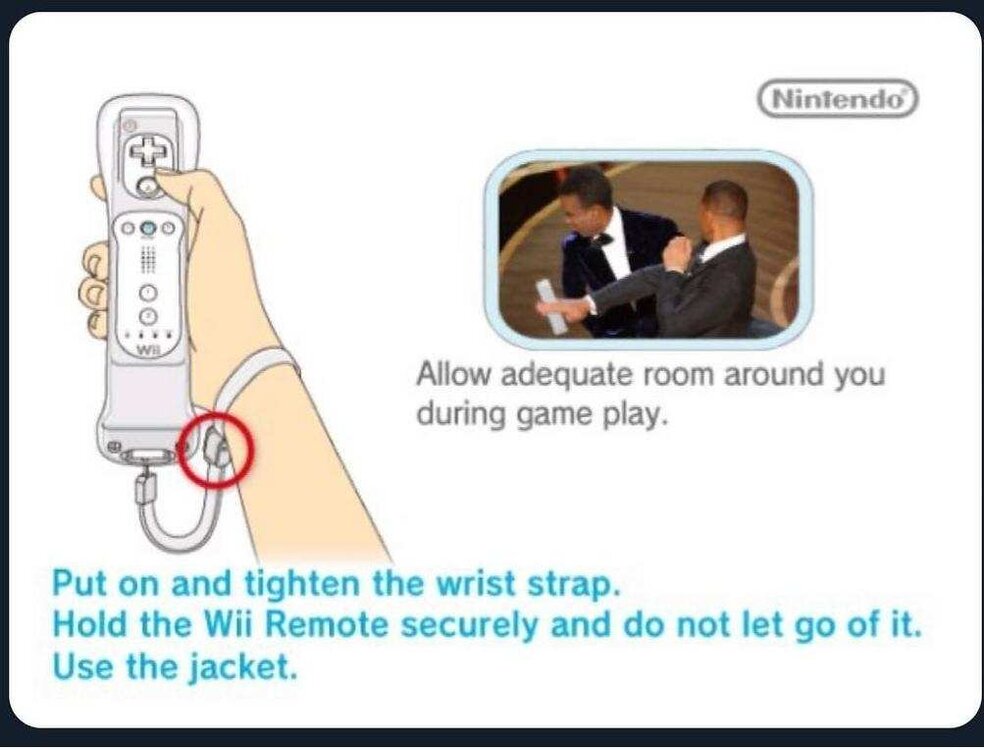 Nintendo

Wii

Allow adequate room around you during game play.

Put on and tighten the wrist strap.
Hold the Wii Remote securely and do not let go of it.
Use the jacket.